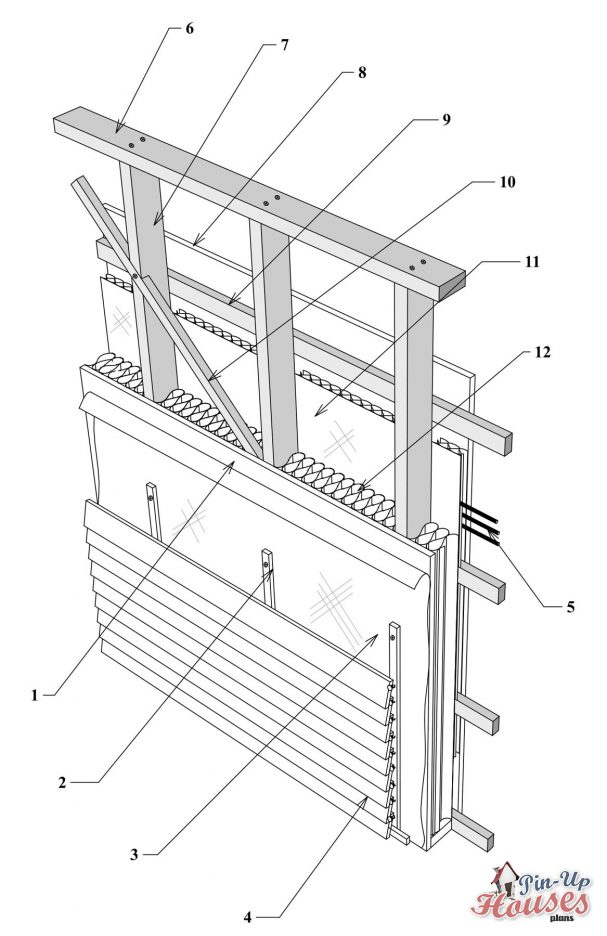 6
7
8
9
10
11
12
5
1
2
3
4
Pin-Up Houses plans