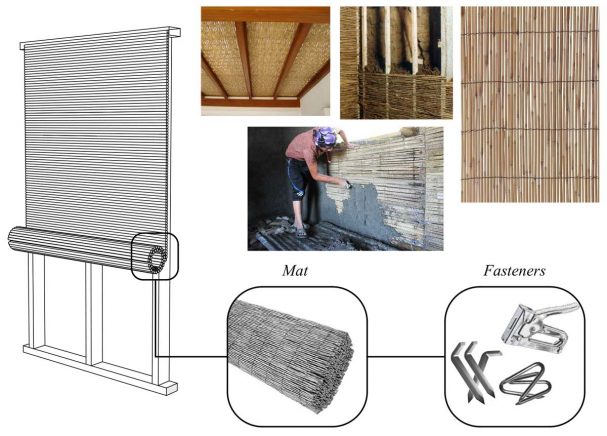 Mat

Fasteners