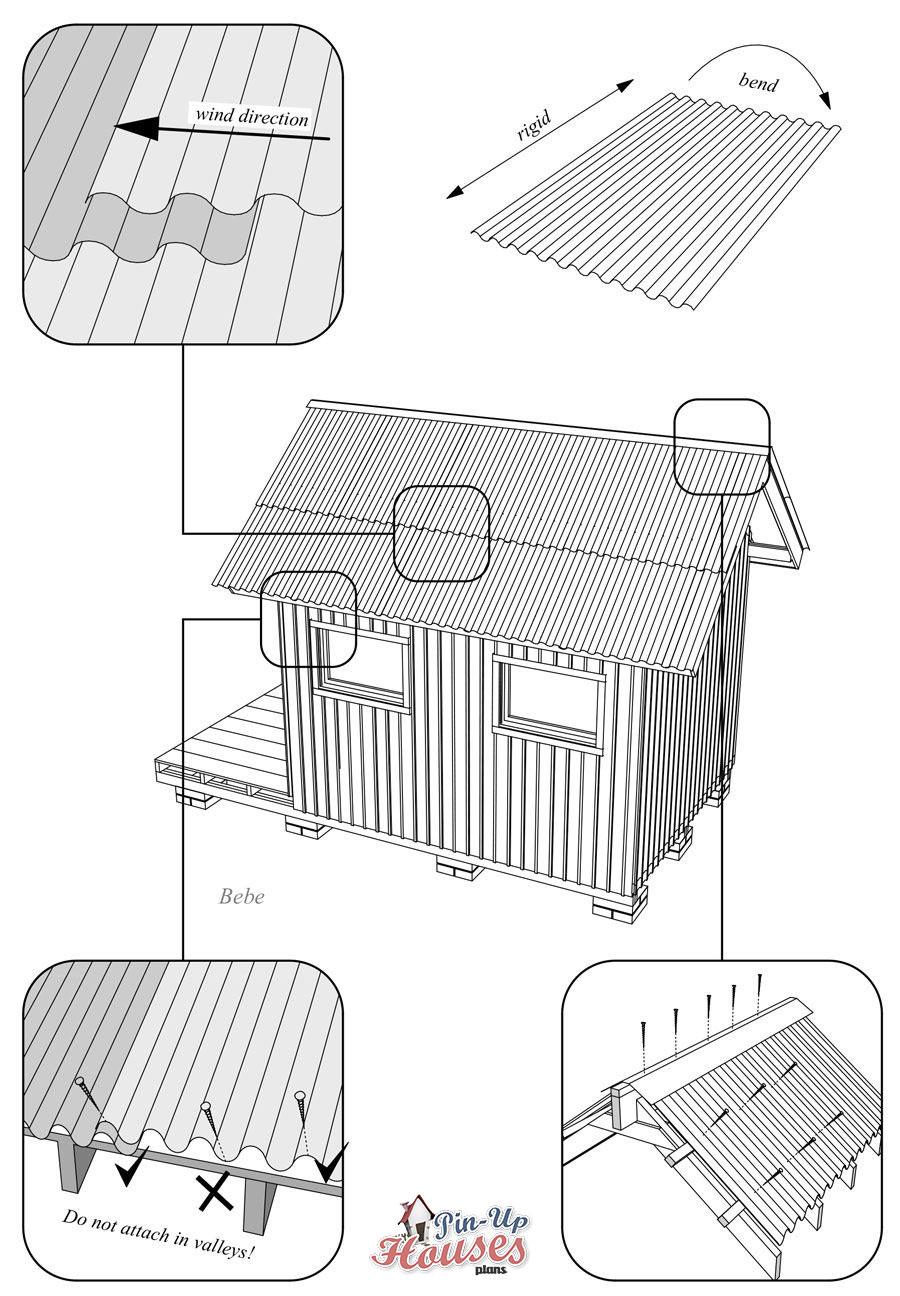 wind direction

rigid

bend

Bebe

Do not attach in valleys!

Pin-Up Houses plans